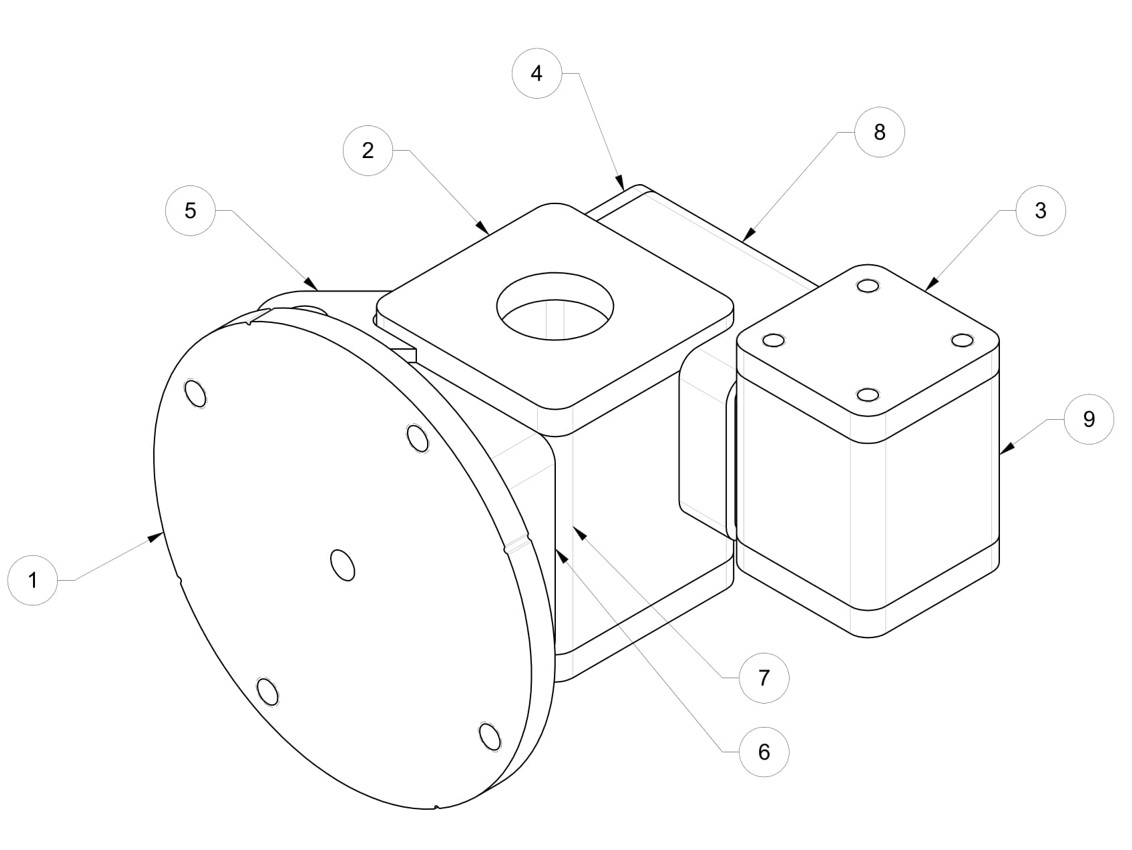 4
8
2
5
3
9
1
7
6